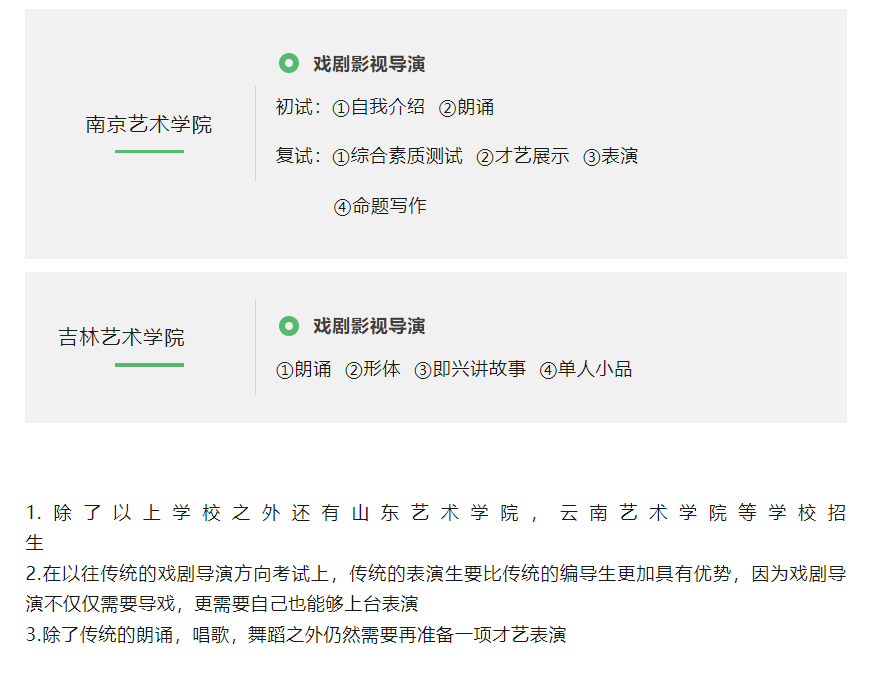 南京艺术学院

戏剧影视导演

初试：①自我介绍 ②朗诵

复试：①综合素质测试 ②才艺展示 ③表演

④命题写作

吉林艺术学院

戏剧影视导演

①朗诵 ②形体 ③即兴讲故事 ④单人小品

1.除了以上学校之外还有山东艺术学院，云南艺术学院等学校招生
2.在以往传统的戏剧导演方向考试上，传统的表演生要比传统的编导生更加具有优势，因为戏剧导演不仅仅需要导戏，更需要自己也能够上台表演
3.除了传统的朗诵，唱歌，舞蹈之外仍然需要再准备一项才艺表演